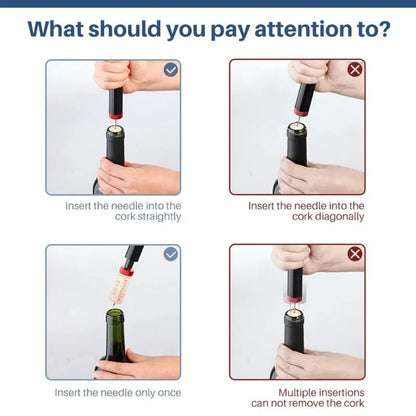 What should you pay attention to?

Insert the needle into the cork straightly

Insert the needle into the cork diagonally

Insert the needle only once

Multiple insertions can not remove the cork