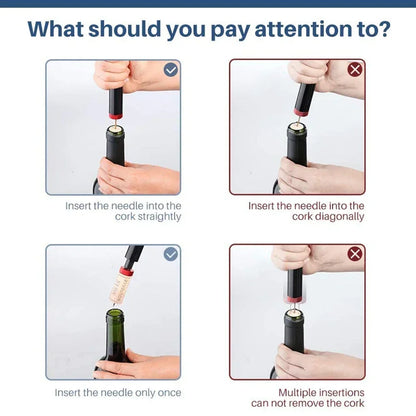 What should you pay attention to?

Insert the needle into the cork straightly

Insert the needle into the cork diagonally

Insert the needle only once

Multiple insertions can not remove the cork