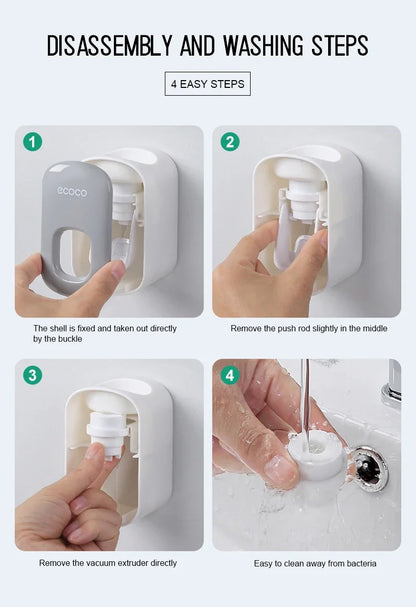 DISASSEMBLY AND WASHING STEPS

4 EASY STEPS

1

ecoco

The shell is fixed and taken out directly by the buckle

2

Remove the push rod slightly in the middle

3

Remove the vacuum extruder directly

4

Easy to clean away from bacteria